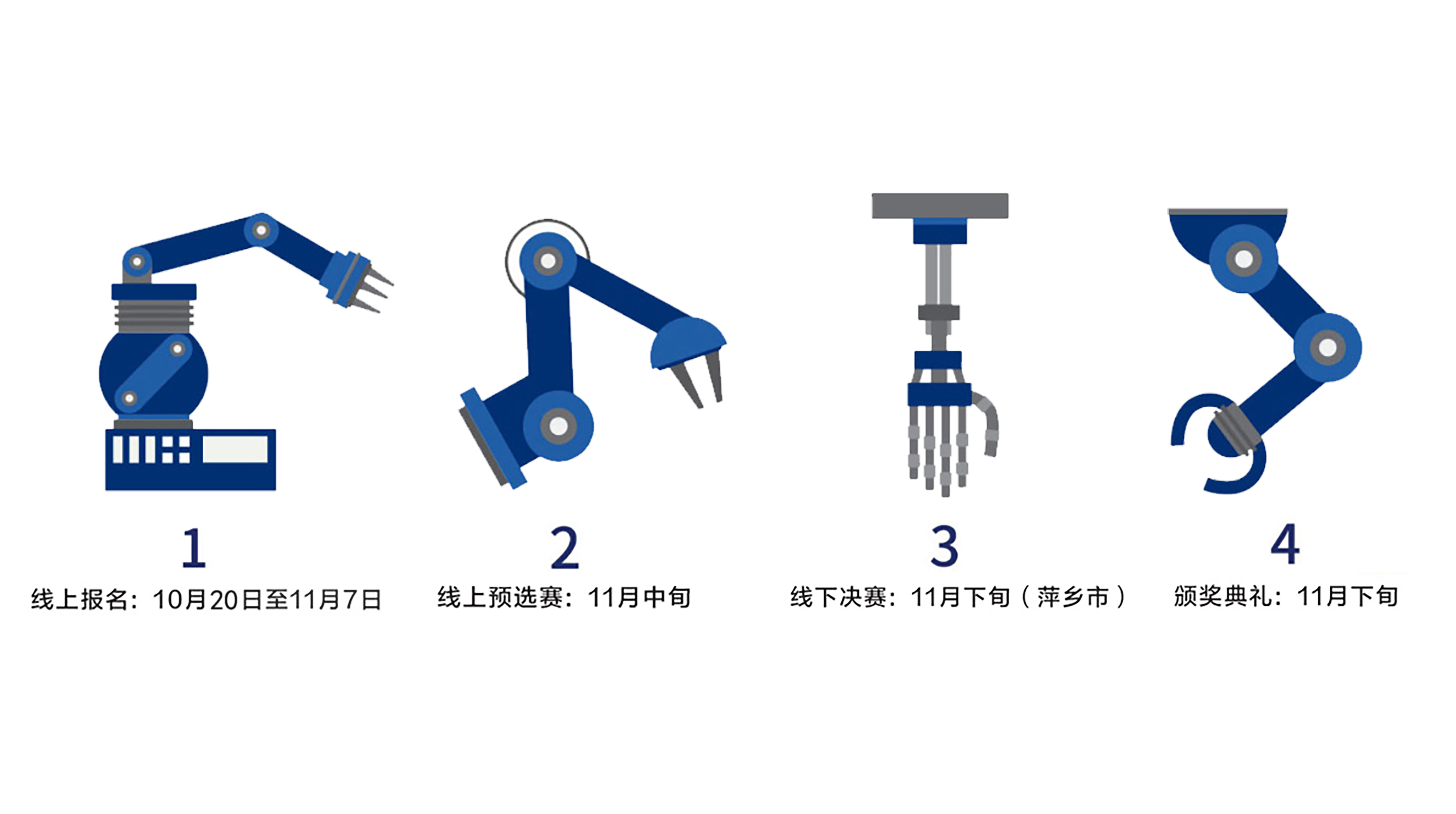 1
线上报名：10月20日至11月7日

2
线上预选赛：11月中旬

3
线下决赛：11月下旬（萍乡市）

4
颁奖典礼：11月下旬